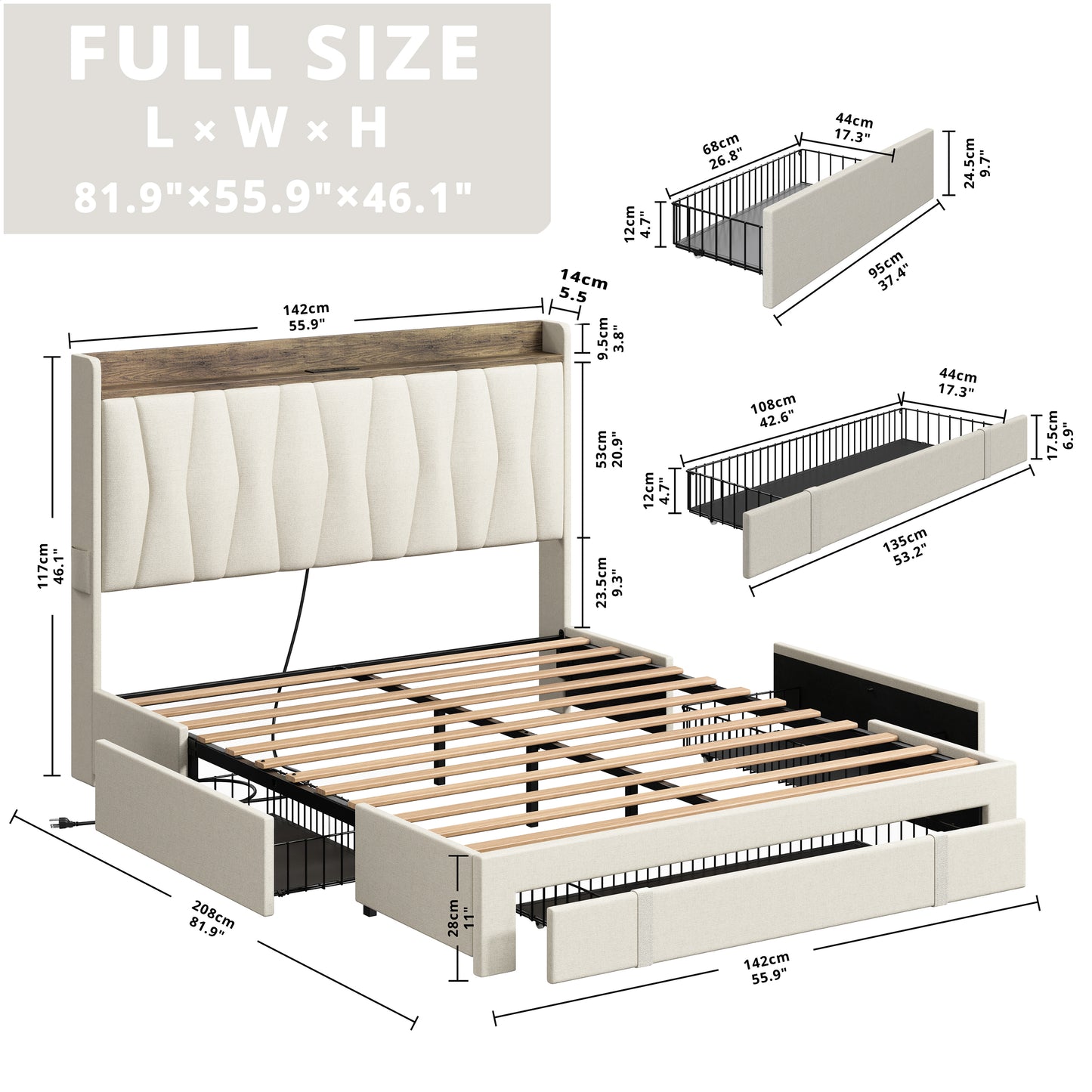 FULL SIZE
L × W × H
81.9"×55.9"×46.1"

68cm
26.8"

44cm
17.3"

24.5cm
9.7"

12cm
4.7"

95cm
37.4"

108cm
42.6"

44cm
17.3"

17.5cm
6.9"

12cm
4.7"

135cm
53.2"

142cm
55.9"

14cm
5.5

9.5cm
3.8"

53cm
20.9"

23.5cm
9.3"

117cm
46.1"

208cm
81.9"

28cm
11"

142cm
55.9"