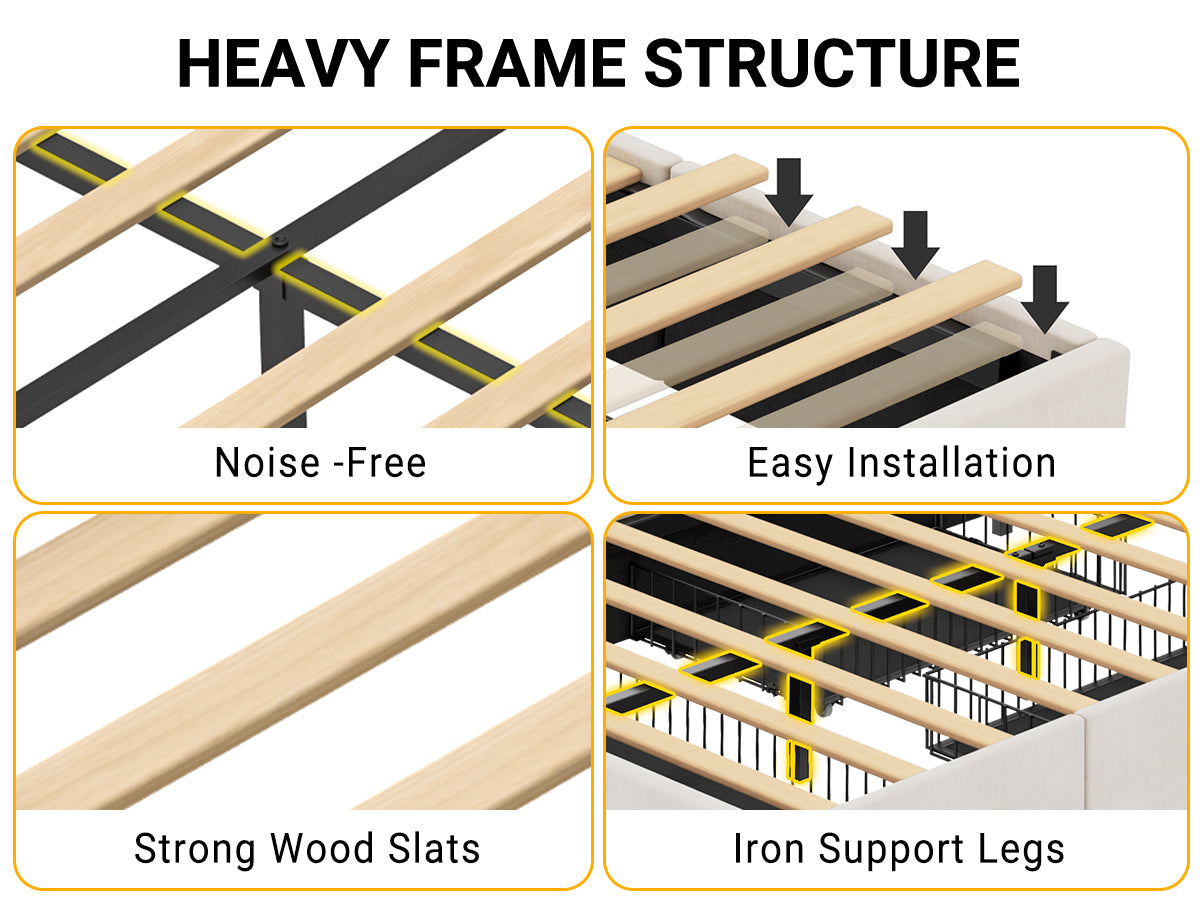 HEAVY FRAME STRUCTURE

Noise -Free

Easy Installation

Strong Wood Slats

Iron Support Legs